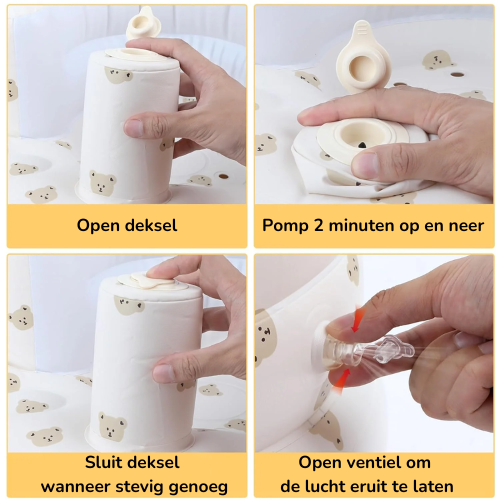 Open deksel

Pomp 2 minuten op en neer

Sluit deksel wanneer stevig genoeg

Open ventiel om de lucht eruit te laten